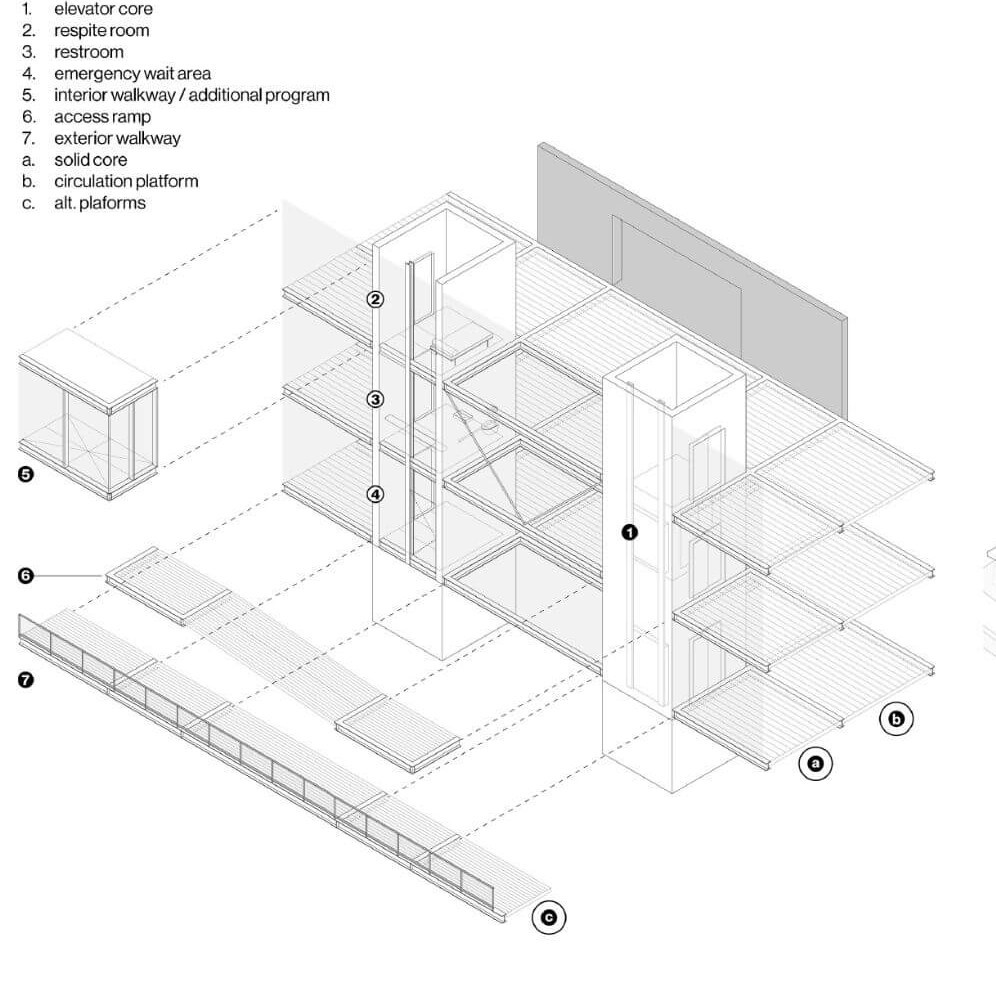 1. elevator core
2. respite room
3. restroom
4. emergency wait area
5. interior walkway / additional program
6. access ramp
7. exterior walkway
a. solid core
b. circulation platform
c. alt. plaforms

2
3
4
5
6
7
1
b
a
c